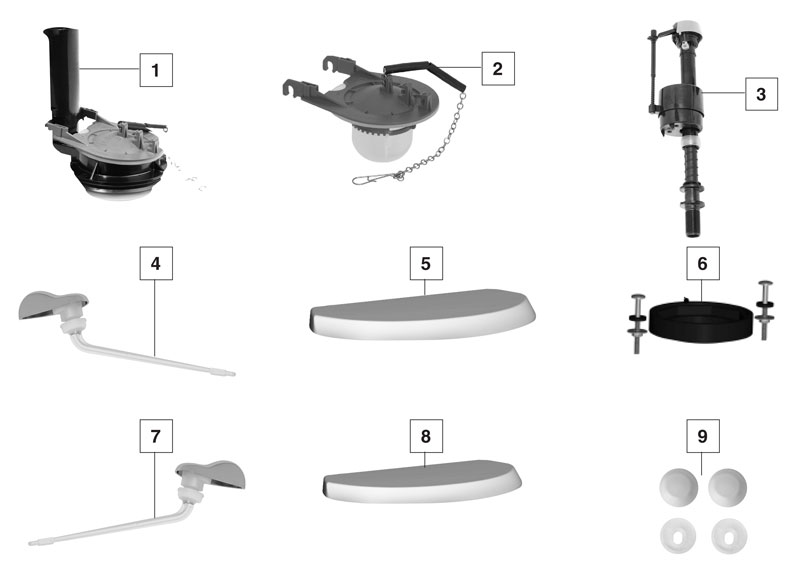 1
2
3
4
5
6
7
8
9