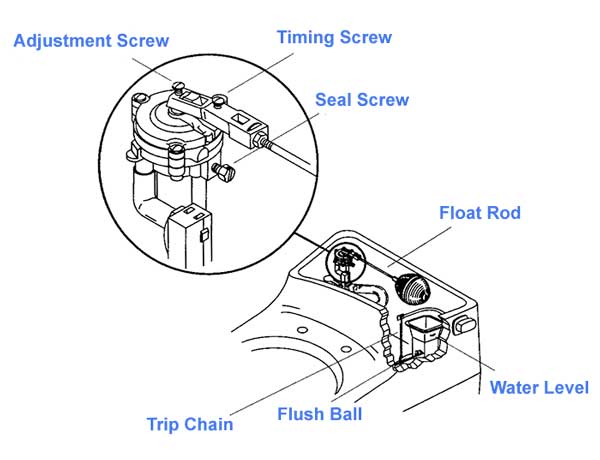 Adjustment Screw
Timing Screw
Seal Screw
Float Rod
Water Level
Flush Ball
Trip Chain