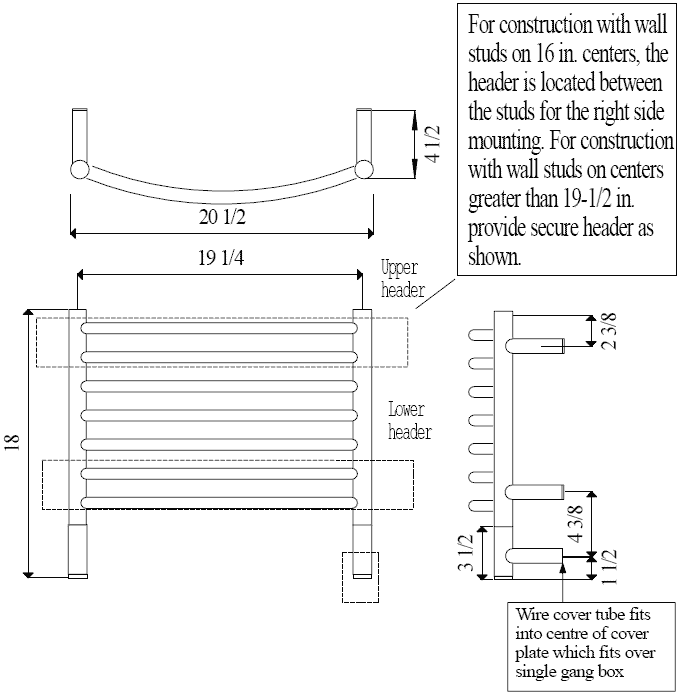 For construction with wall studs on 16 in. centers, the header is located between the studs for the right side mounting. For construction with wall studs on centers greater than 19-1/2 in. provide secure header as shown.

4 1/2

20 1/2

19 1/4

Upper header

Lower header

18

2 3/8

4 3/8

3 1/2

1 1/2

Wire cover tube fits into centre of cover plate which fits over single gang box