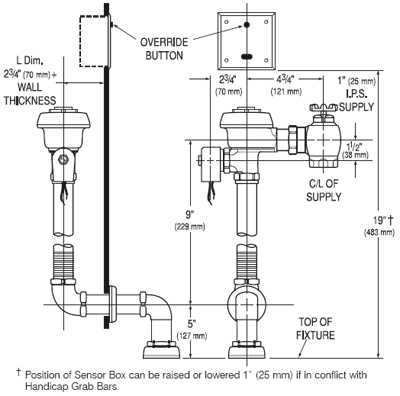 OVERRIDE BUTTON

L Dim.
$2\frac{3}{4}$" (70 mm) +
WALL
THICKNESS

$2\frac{3}{4}$"
(70 mm)

$4\frac{3}{4}$"
(121 mm)

1" (25 mm)
I.P.S.
SUPPLY

$1\frac{1}{2}$"
(38 mm)

C/L OF
SUPPLY

9"
(229 mm)

19" †
(483 mm)

5"
(127 mm)

TOP OF
FIXTURE

† Position of Sensor Box can be raised or lowered 1" (25 mm) if in conflict with Handicap Grab Bars.