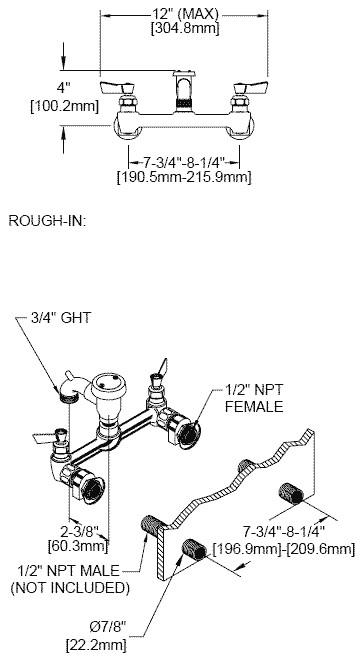 12" (MAX)
[304.8mm]

4"
[100.2mm]

7-3/4"-8-1/4"
[190.5mm-215.9mm]

ROUGH-IN:

3/4" GHT

1/2" NPT
FEMALE

2-3/8"
[60.3mm]

7-3/4"-8-1/4"
[196.9mm]-[209.6mm]

1/2" NPT MALE
(NOT INCLUDED)

Ø7/8"
[22.2mm]