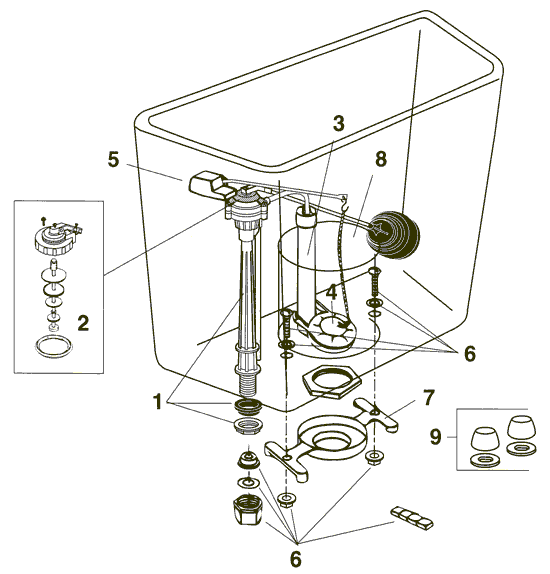 3
5
8
2
4
6
1
7
9
6