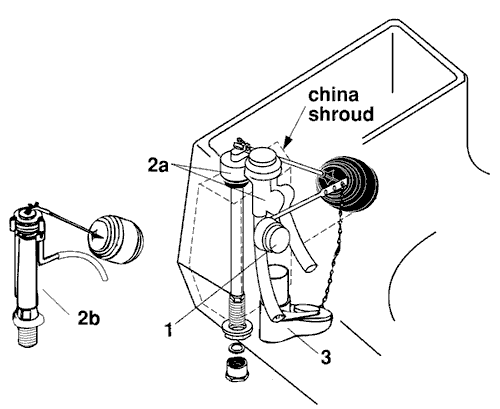 china shroud

2a

2b

1

3