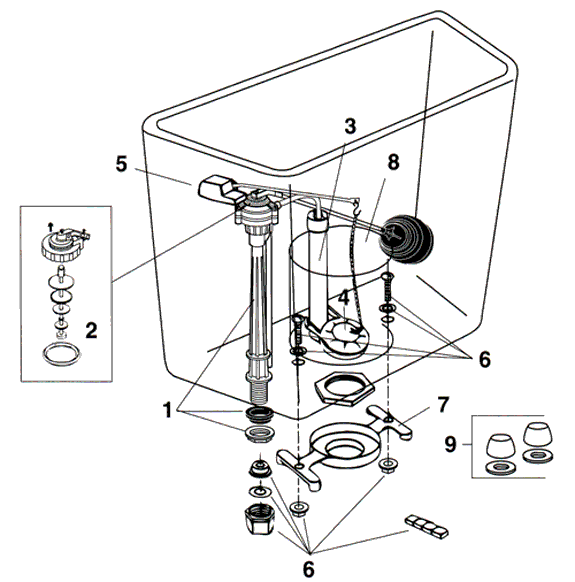 3
5
8
2
4
6
1
7
9
6